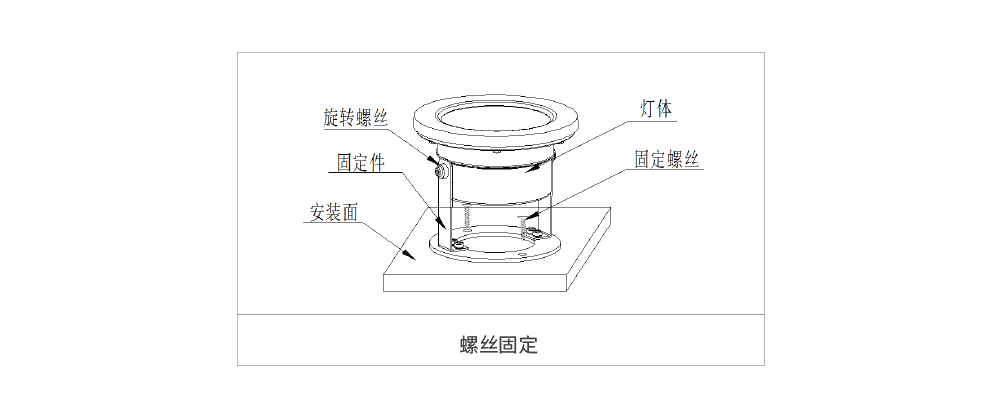 旋转螺丝
固定件
安装面
灯体
固定螺丝

螺丝固定