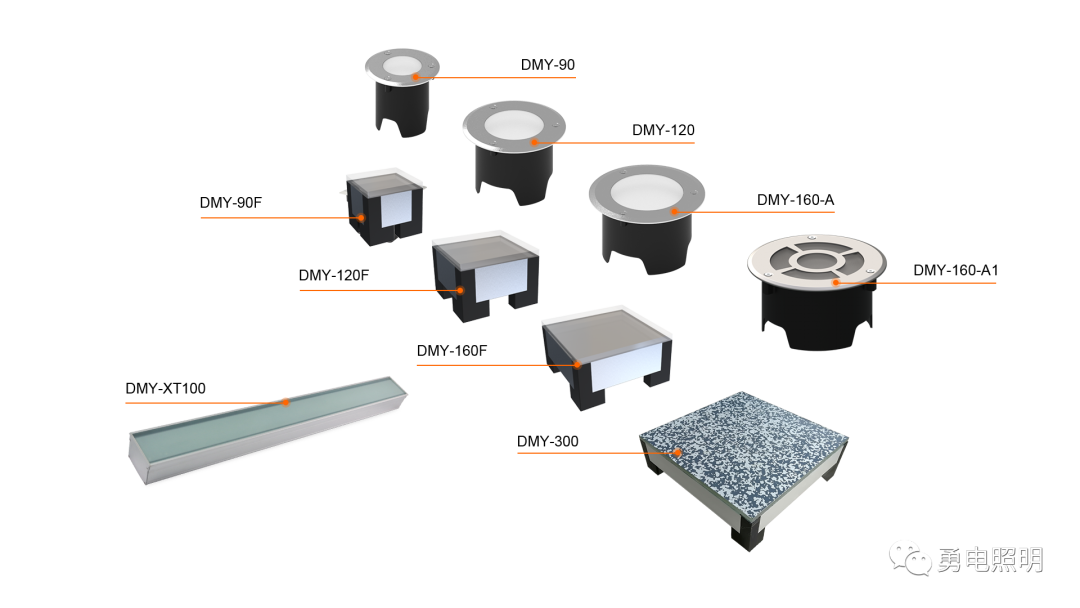 DMY-90
DMY-120
DMY-90F
DMY-160-A
DMY-120F
DMY-160-A1
DMY-160F
DMY-XT100
DMY-300
勇电照明